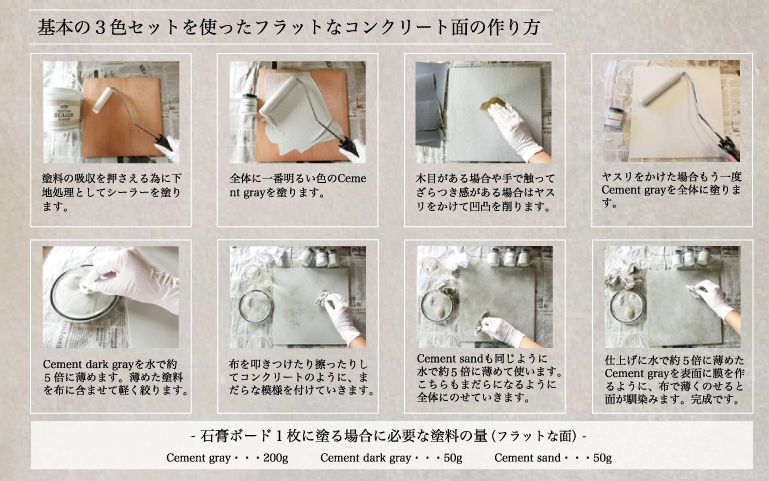 基本の３色セットを使ったフラットなコンクリート面の作り方

SEALER

塗料の吸収を押さえる為に下地処理としてシーラーを塗ります。

全体に一番明るい色のCement grayを塗ります。

木目がある場合や手で触ってざらつき感がある場合はヤスリをかけて凹凸を削ります。

ヤスリをかけた場合もう一度Cement grayを全体に塗ります。

Cement dark grayを水で約５倍に薄めます。薄めた塗料を布に含ませて軽く絞ります。

布を叩きつけたり擦ったりしてコンクリートのように、まだらな模様を付けていきます。

Cement sandも同じように水で約５倍に薄めて使います。こちらもまだらになるように全体にのせていきます。

仕上げに水で約５倍に薄めたCement grayを表面に膜を作るように、布で薄くのせると面が馴染みます。完成です。

- 石膏ボード１枚に塗る場合に必要な塗料の量（フラットな面）-

Cement gray・・・200g　Cement dark gray・・・50g　Cement sand・・・50g